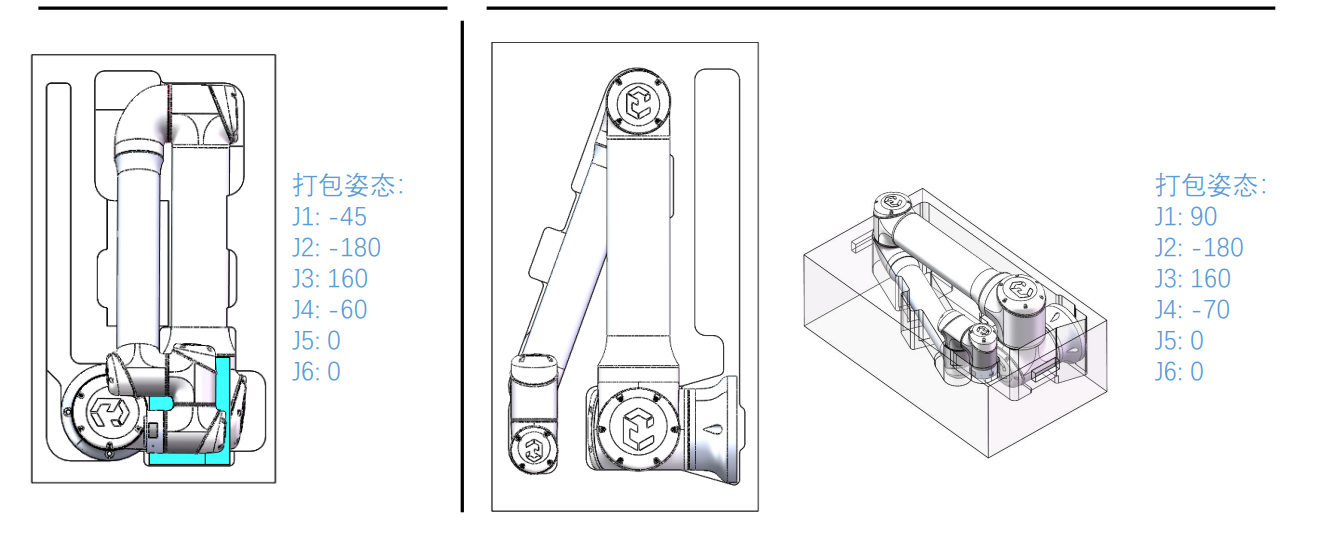 打包姿态:
J1: -45
J2: -180
J3: 160
J4: -60
J5: 0
J6: 0

打包姿态:
J1: 90
J2: -180
J3: 160
J4: -70
J5: 0
J6: 0